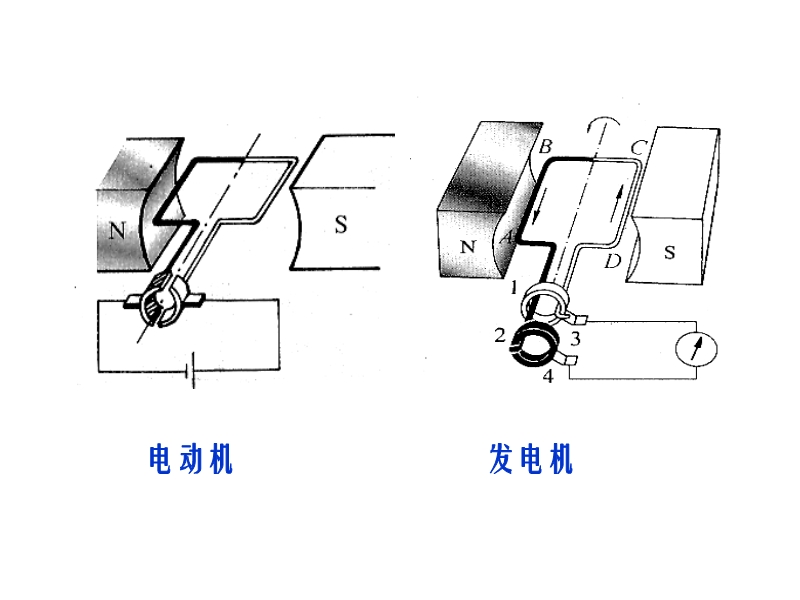 N

S

电动机

B

C

N

A

D

S

1

2

3

4

发电机