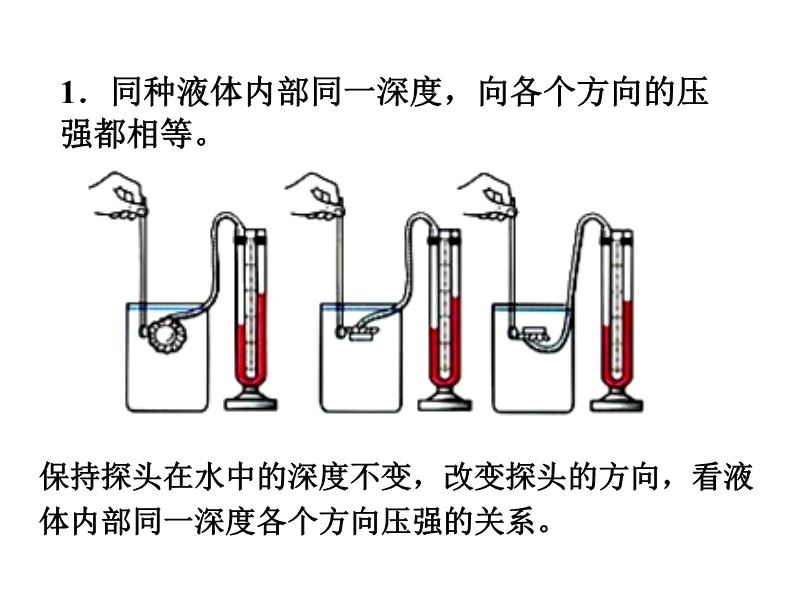 1．同种液体内部同一深度，向各个方向的压强都相等。

保持探头在水中的深度不变，改变探头的方向，看液体内部同一深度各个方向压强的关系。