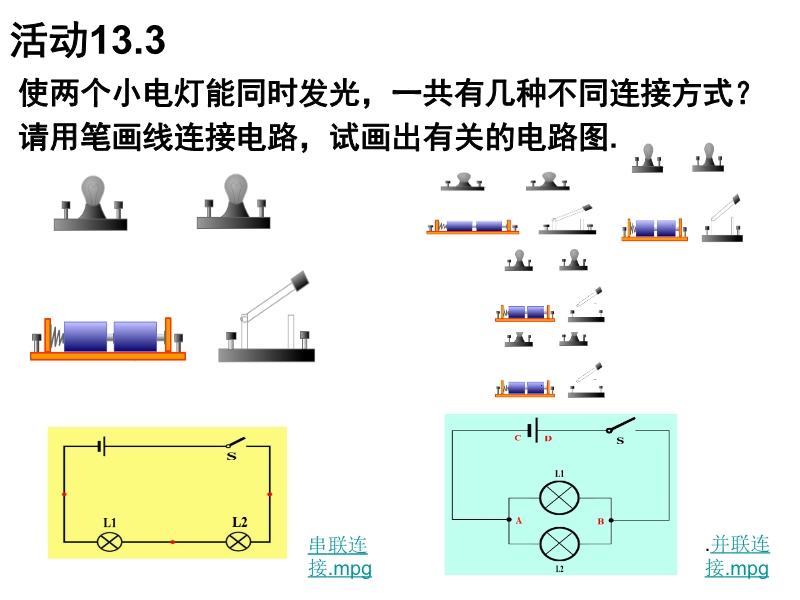 活动13.3

使两个小电灯能同时发光，一共有几种不同连接方式？请用笔画线连接电路，试画出有关的电路图.

S

L1

L2

串联连接.mpg

C

D

S

L1

A

B

L2

.并联连接.mpg