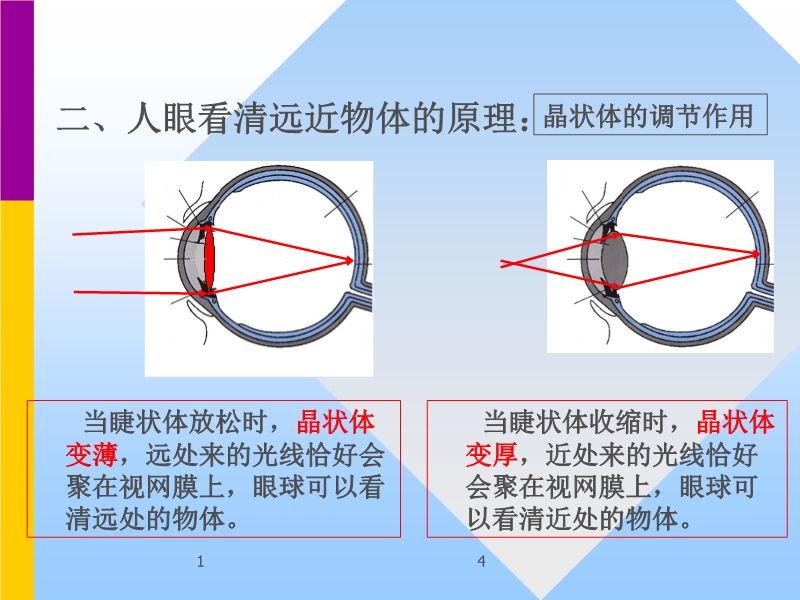 二、人眼看清远近物体的原理：晶状体的调节作用

当睫状体放松时，晶状体变薄，远处来的光线恰好会聚在视网膜上，眼球可以看清远处的物体。

当睫状体收缩时，晶状体变厚，近处来的光线恰好会聚在视网膜上，眼球可以看清近处的物体。

1

4