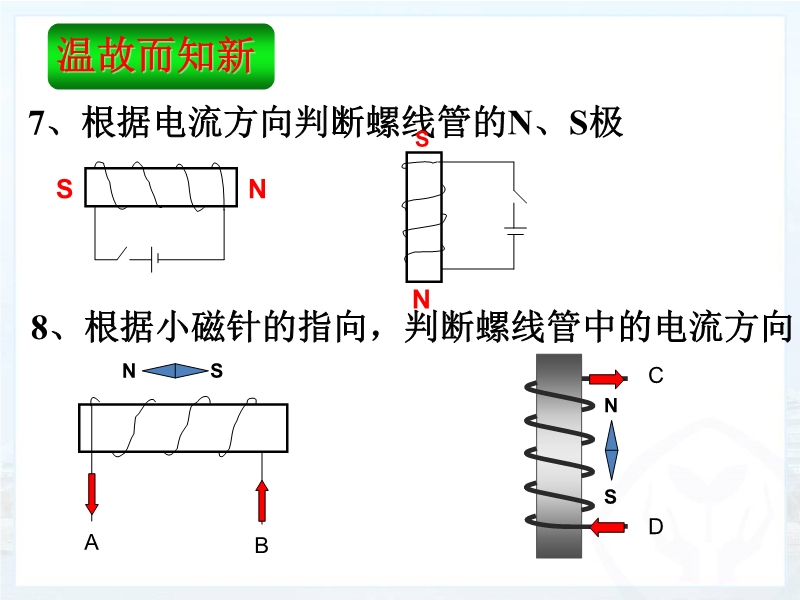 温故而知新

7、根据电流方向判断螺线管的N、S极

S N

S

N

8、根据小磁针的指向，判断螺线管中的电流方向

N S

A B

C

N

S

D