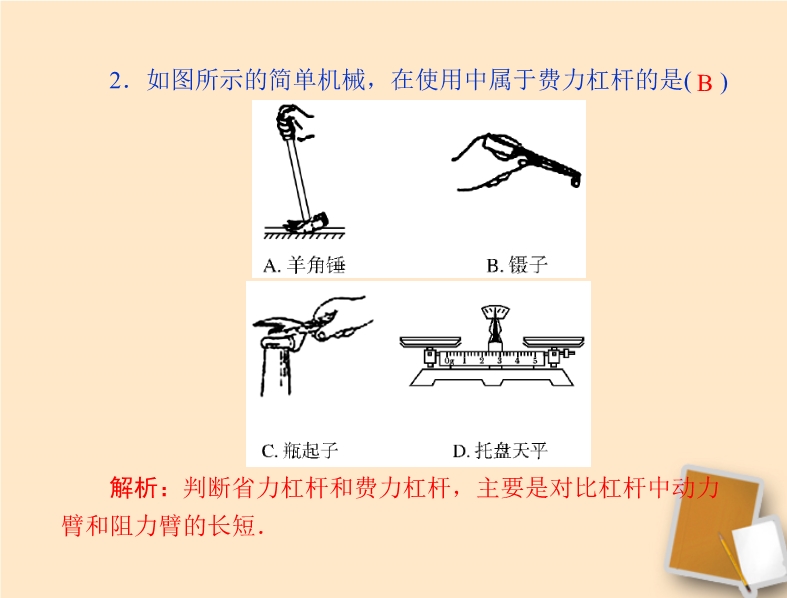 2．如图所示的简单机械，在使用中属于费力杠杆的是( B )

A. 羊角锤

B. 镊子

C. 瓶起子

0g 1 2 3 4 5

D. 托盘天平

解析：判断省力杠杆和费力杠杆，主要是对比杠杆中动力臂和阻力臂的长短．