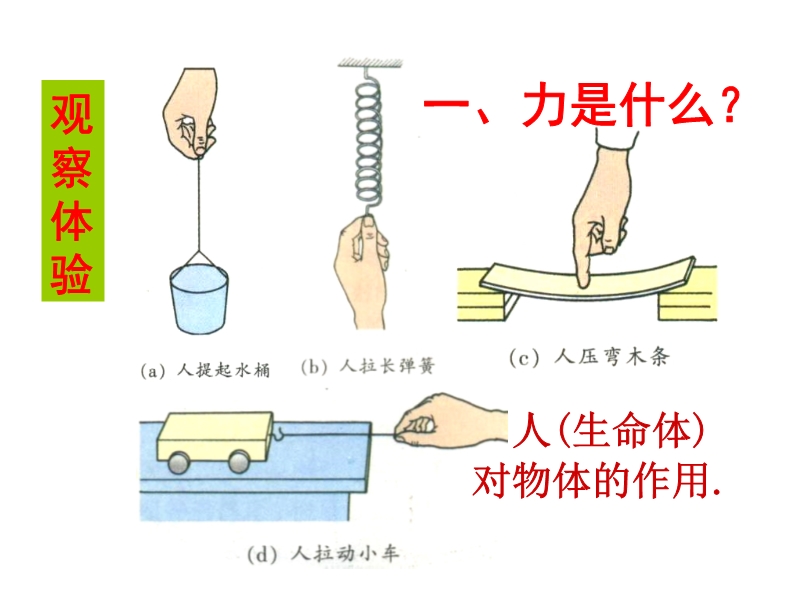 观察体验

一、力是什么？

(a) 人提起水桶

(b) 人拉长弹簧

(c) 人压弯木条

(d) 人拉动小车

人(生命体)对物体的作用.