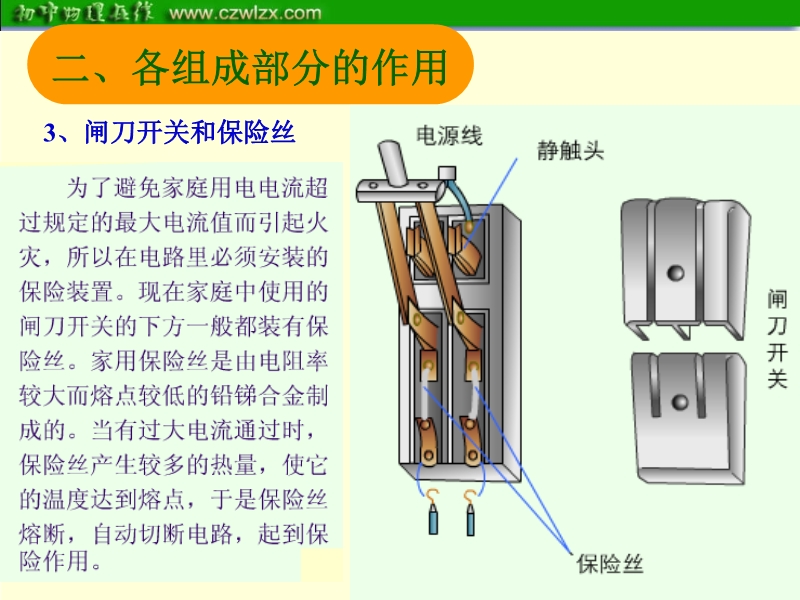 初中物理在线 www.czwlzx.com

二、各组成部分的作用

3、闸刀开关和保险丝

为了避免家庭用电电流超过规定的最大电流值而引起火灾，所以在电路里必须安装的保险装置。现在家庭中使用的闸刀开关的下方一般都装有保险丝。家用保险丝是由电阻率较大而熔点较低的铅锑合金制成的。当有过大电流通过时，保险丝产生较多的热量，使它的温度达到熔点，于是保险丝熔断，自动切断电路，起到保险作用。

电源线
静触头
闸刀开关
保险丝