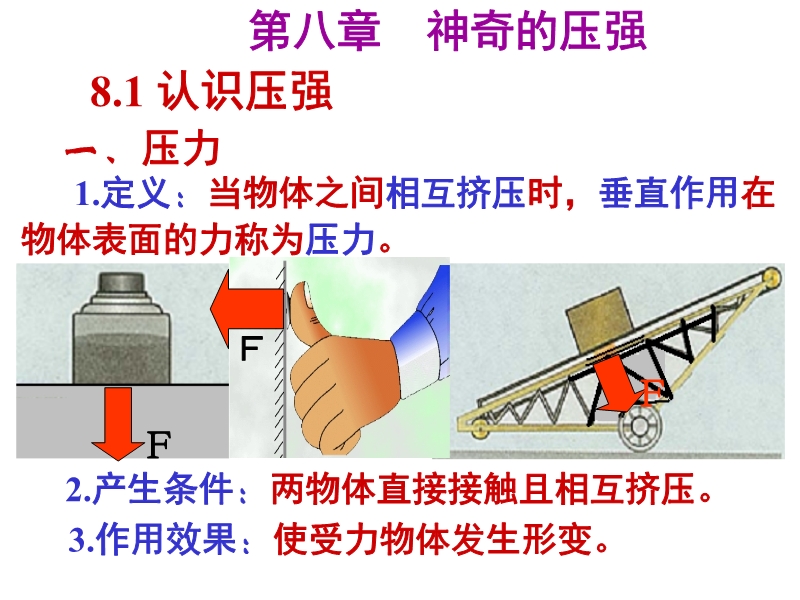 第八章　神奇的压强

8.1 认识压强

一、压力

1.定义：当物体之间相互挤压时，垂直作用在物体表面的力称为压力。

F

F

F

2.产生条件：两物体直接接触且相互挤压。

3.作用效果：使受力物体发生形变。