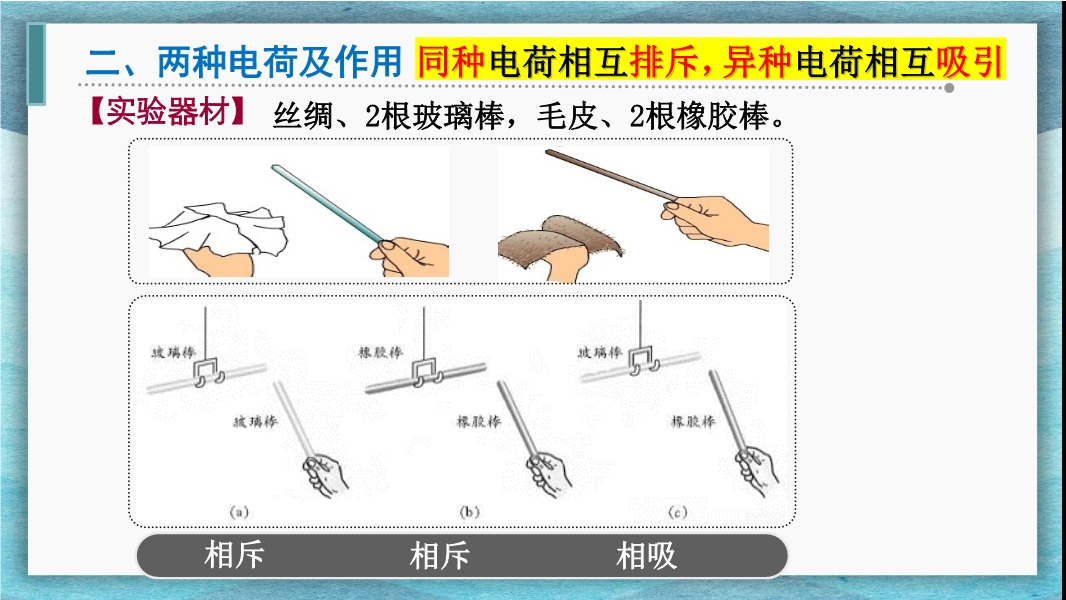 二、两种电荷及作用 同种电荷相互排斥，异种电荷相互吸引

【实验器材】 丝绸、2根玻璃棒，毛皮、2根橡胶棒。

玻璃棒

玻璃棒

(a)

橡胶棒

橡胶棒

(b)

玻璃棒

橡胶棒

(c)

相斥 相斥 相吸