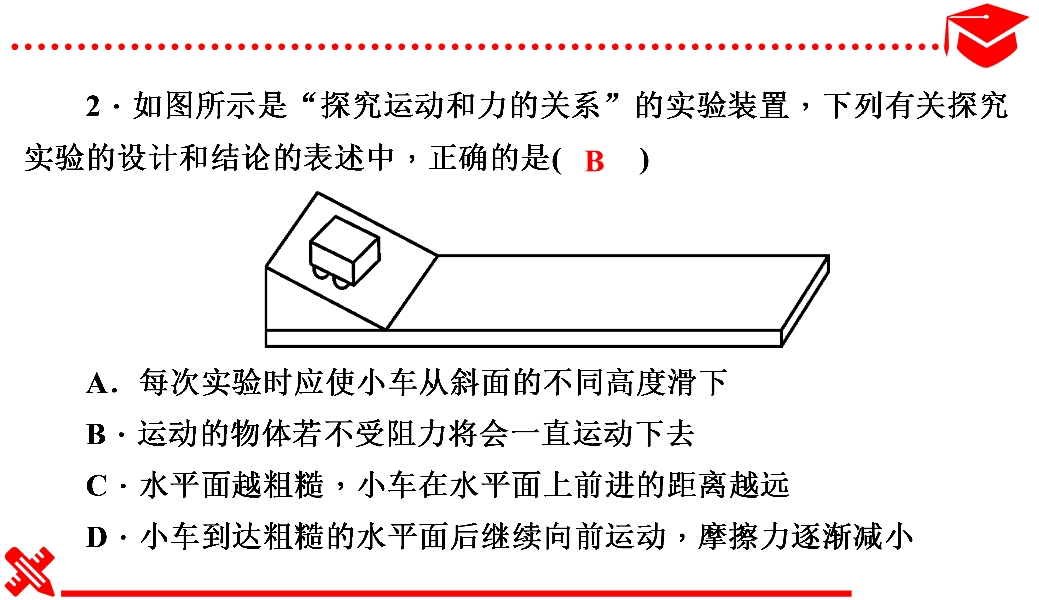 2．如图所示是“探究运动和力的关系”的实验装置，下列有关探究实验的设计和结论的表述中，正确的是( B )

A．每次实验时应使小车从斜面的不同高度滑下

B．运动的物体若不受阻力将会一直运动下去

C．水平面越粗糙，小车在水平面上前进的距离越远

D．小车到达粗糙的水平面后继续向前运动，摩擦力逐渐减小