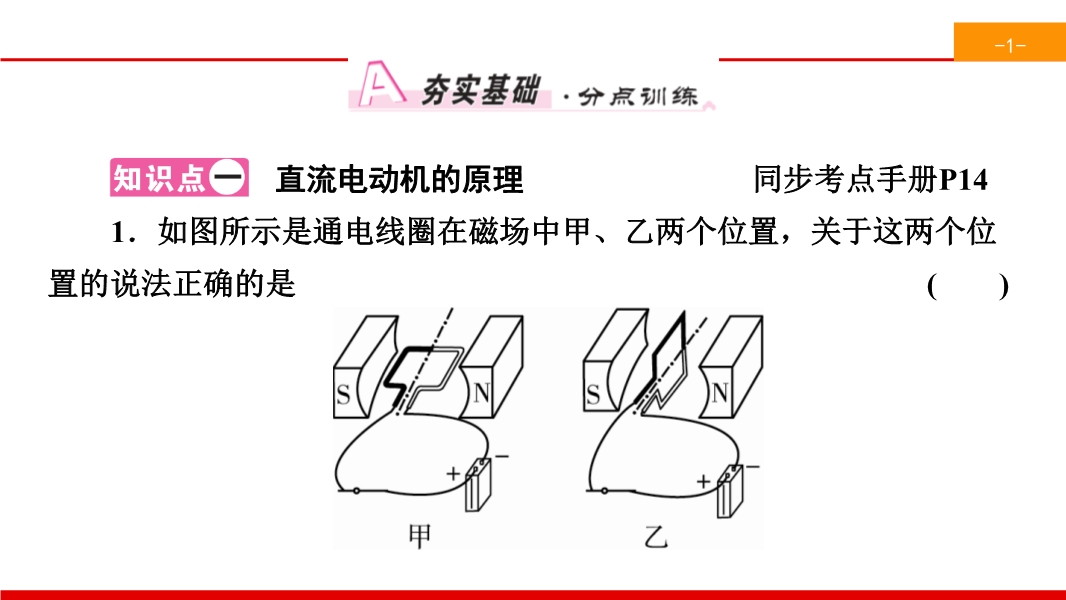 -1-

A 夯实基础 · 分点训练

知识点一 直流电动机的原理 同步考点手册P14

1．如图所示是通电线圈在磁场中甲、乙两个位置，关于这两个位置的说法正确的是 ( )

S N + − 甲

S N + − 乙