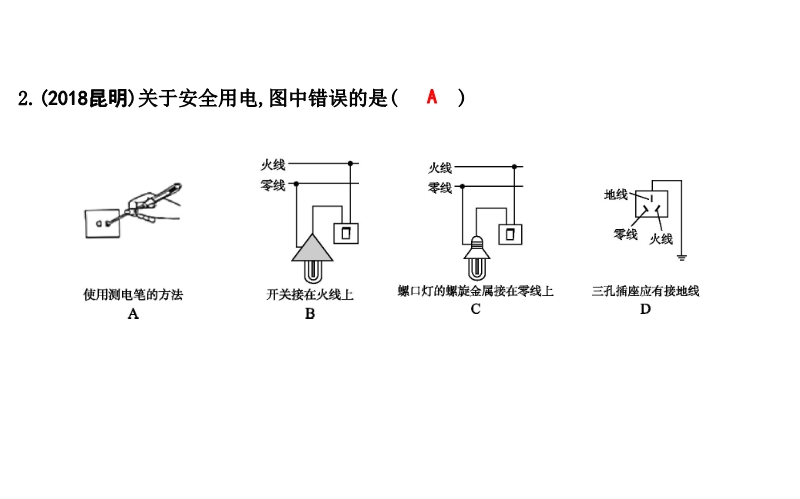 2.(2018昆明)关于安全用电,图中错误的是(　A　)

使用测电笔的方法
A

火线
零线
开关接在火线上
B

火线
零线
螺口灯的螺旋金属接在零线上
C

地线
零线
火线
三孔插座应有接地线
D