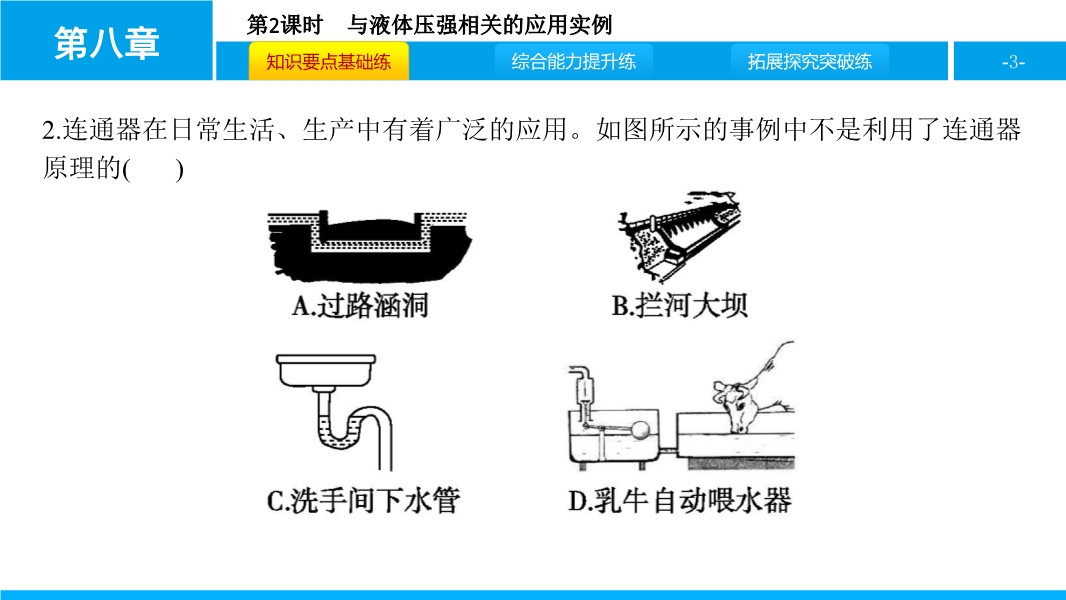 第八章

第2课时　与液体压强相关的应用实例

知识要点基础练　综合能力提升练　拓展探究突破练　-3-

2.连通器在日常生活、生产中有着广泛的应用。如图所示的事例中不是利用了连通器原理的(　　)

A.过路涵洞　B.拦河大坝

C.洗手间下水管　D.乳牛自动喂水器